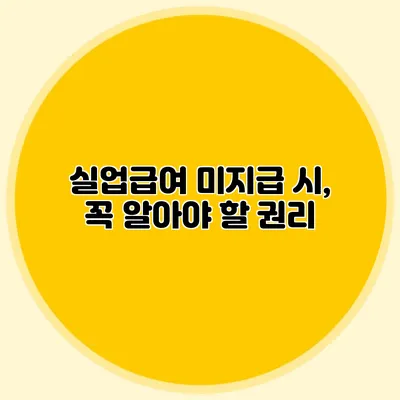 실업급여 미지급 시,
꼭 알아야 할 권리