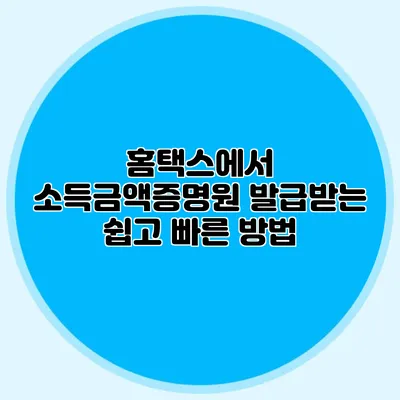 홈택스에서
소득금액증명원 발급받는
쉽고 빠른 방법