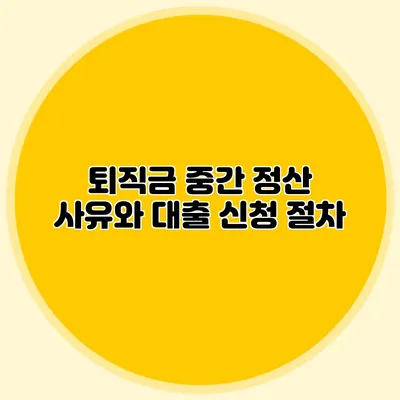 퇴직금 중간 정산
사유와 대출 신청 절차