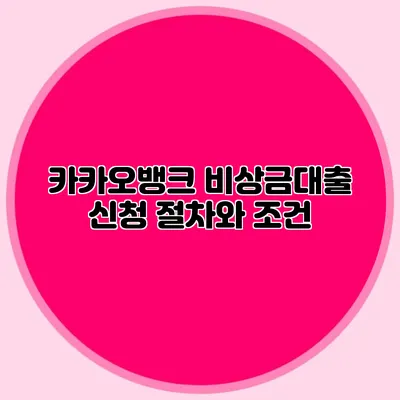 카카오뱅크 비상금대출 신청 절차와 조건