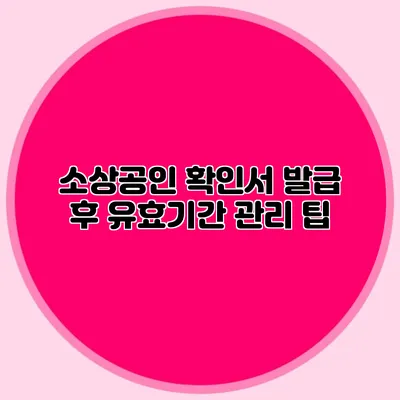 소상공인 확인서 발급 후 유효기간 관리 팁