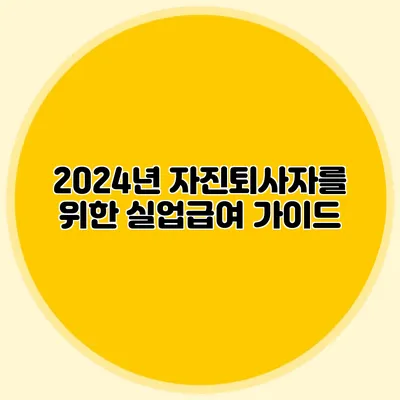 2024년 자진퇴사자를 위한 실업급여 가이드