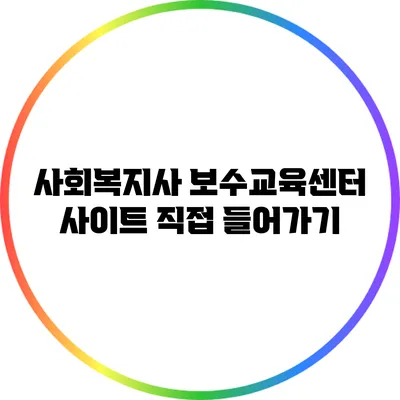 사회복지사 보수교육센터 사이트 직접 들어가기